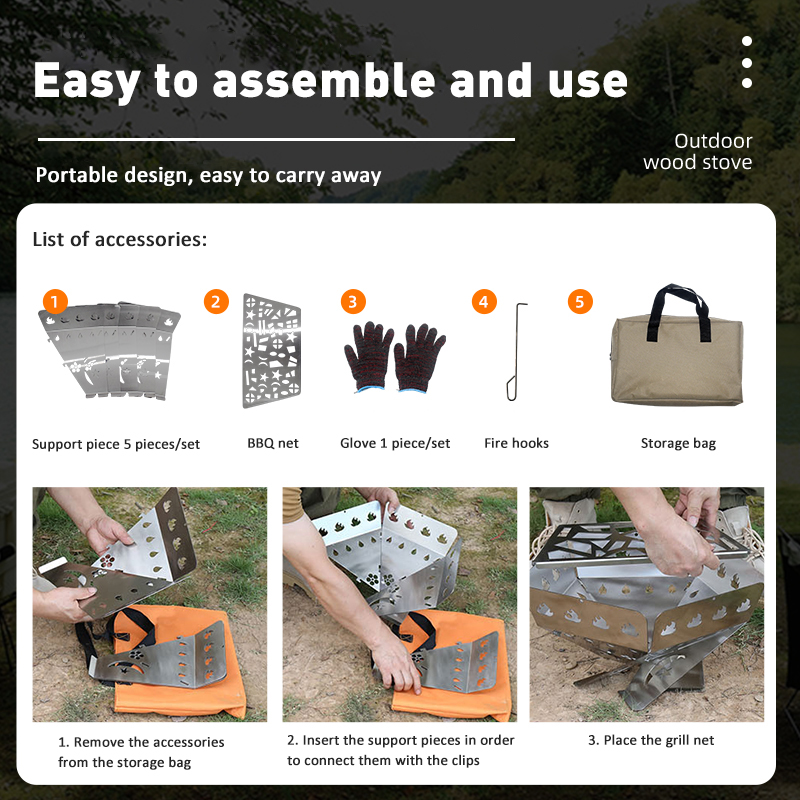 Easy to assemble and use

Outdoor wood stove

Portable design, easy to carry away

List of accessories:

1 Support piece 5 pieces/set

2 BBQ net

3 Glove 1 piece/set

4 Fire hooks

5 Storage bag

1. Remove the accessories from the storage bag

2. Insert the support pieces in order to connect them with the clips

3. Place the grill net